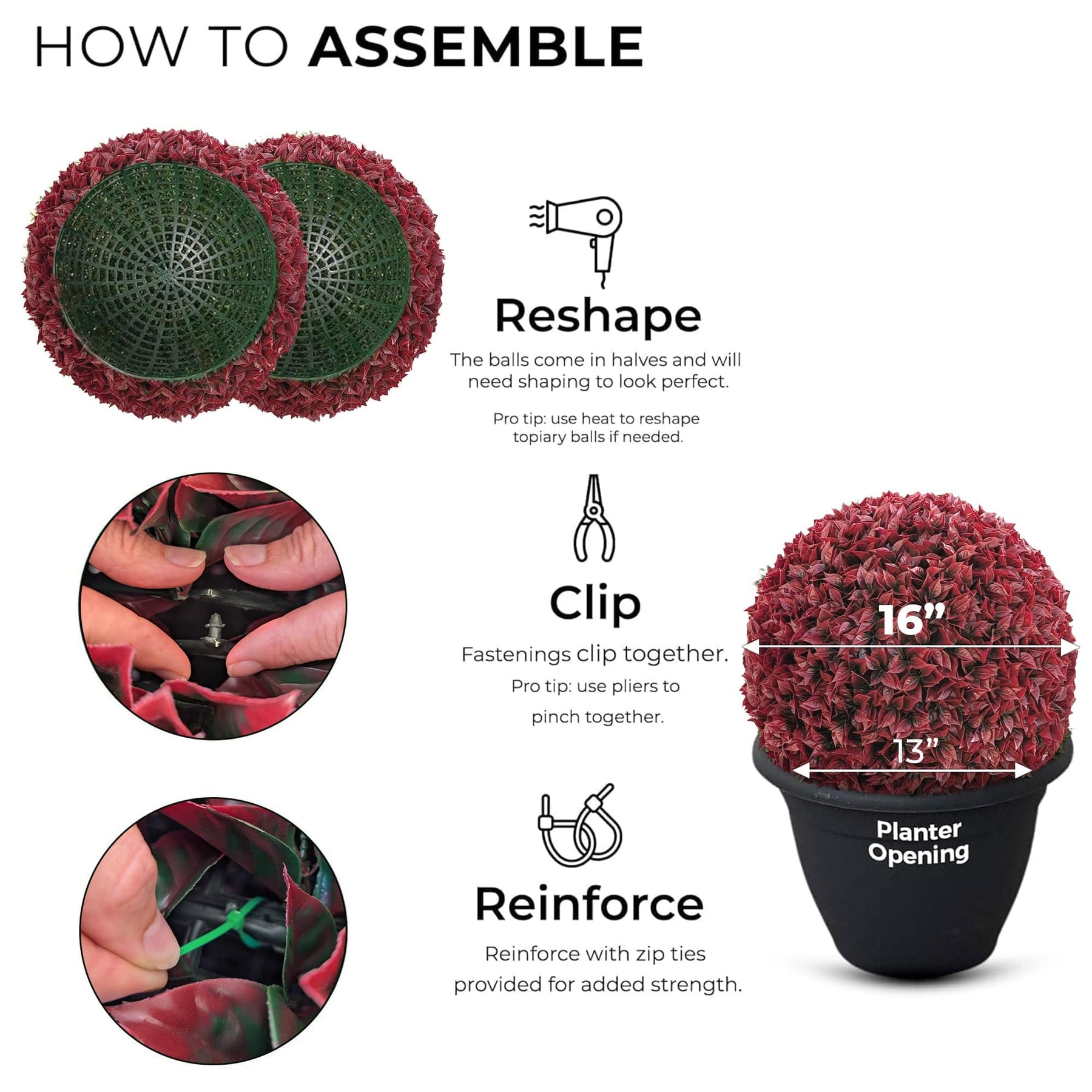 HOW TO ASSEMBLE

Reshape

The balls come in halves and will need shaping to look perfect.

Pro tip: use heat to reshape topiary balls if needed.

Clip

Fastenings clip together.

Pro tip: use pliers to pinch together.

Reinforce

Reinforce with zip ties provided for added strength.

16”

13”

Planter Opening